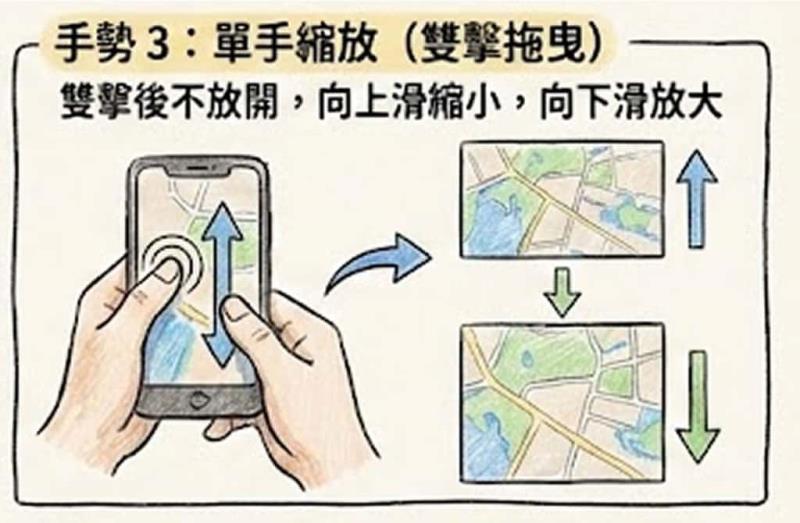 手勢 3：單手縮放（雙擊拖曳）

雙擊後不放開，向上滑縮小，向下滑放大